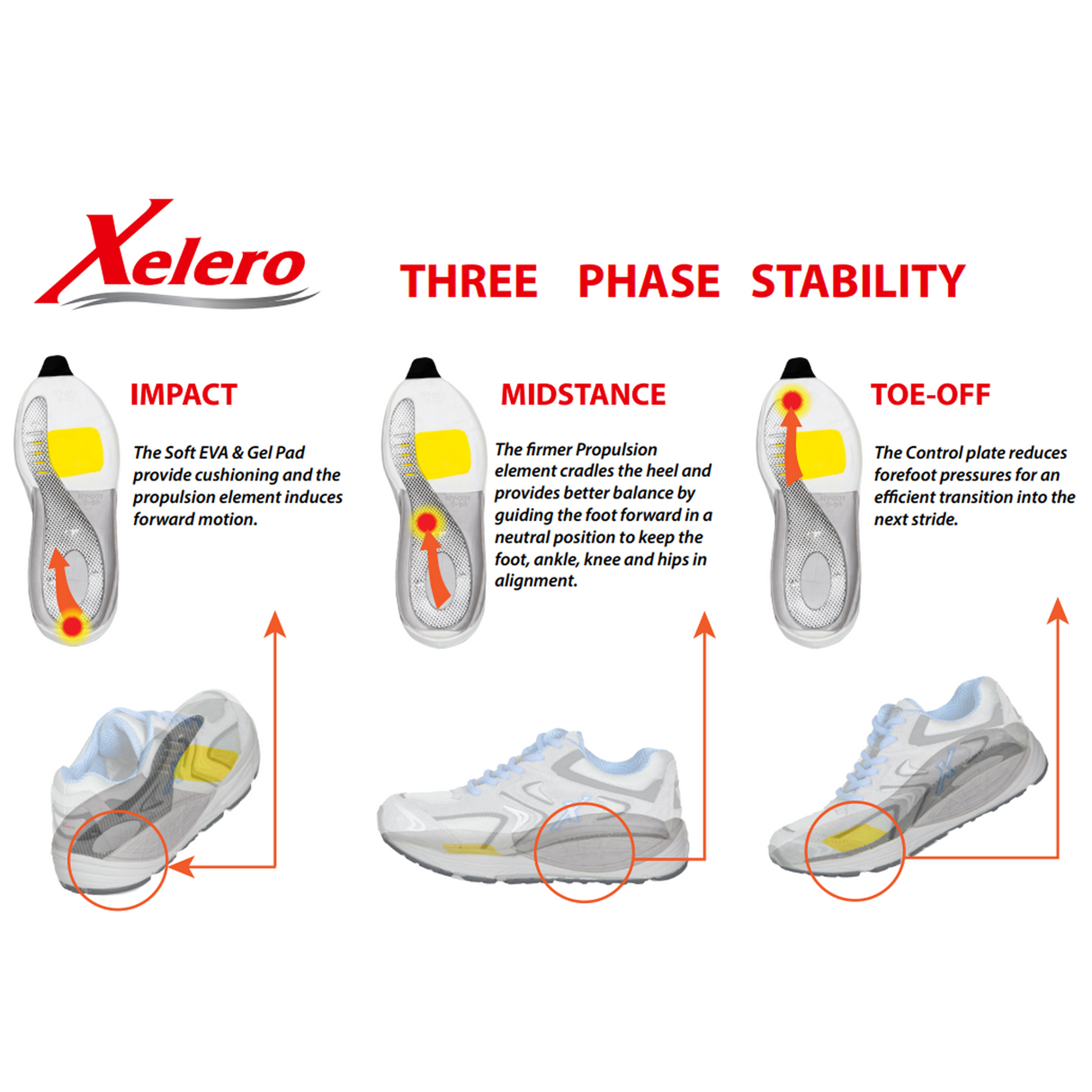 Xelero

THREE PHASE STABILITY

IMPACT

The Soft EVA & Gel Pad provide cushioning and the propulsion element induces forward motion.

MIDSTANCE

The firmer Propulsion element cradles the heel and provides better balance by guiding the foot forward in a neutral position to keep the foot, ankle, knee and hips in alignment.

TOE-OFF

The Control plate reduces forefoot pressures for an efficient transition into the next stride.