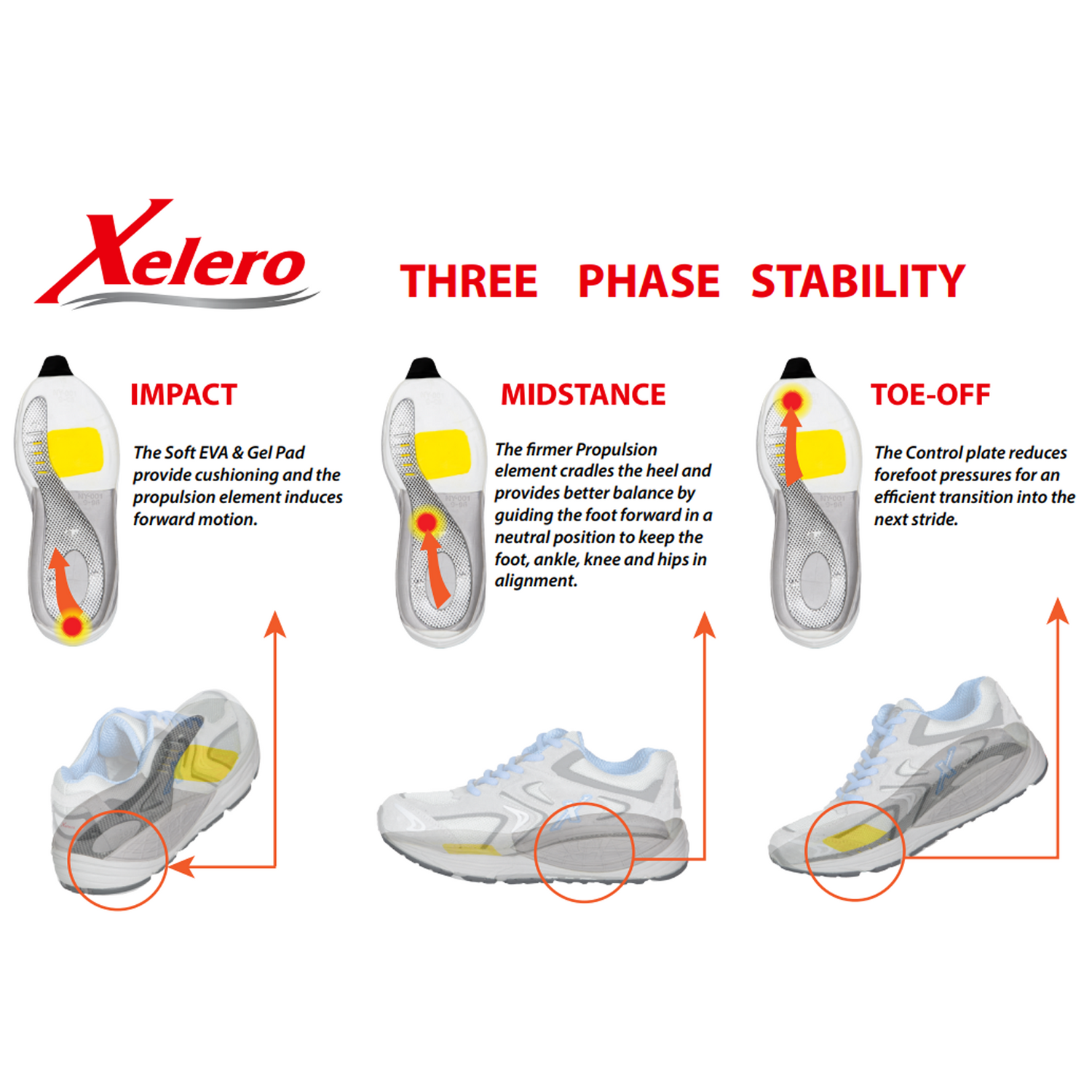 Xelero

THREE PHASE STABILITY

IMPACT

The Soft EVA & Gel Pad provide cushioning and the propulsion element induces forward motion.

MIDSTANCE

The firmer Propulsion element cradles the heel and provides better balance by guiding the foot forward in a neutral position to keep the foot, ankle, knee and hips in alignment.

TOE-OFF

The Control plate reduces forefoot pressures for an efficient transition into the next stride.