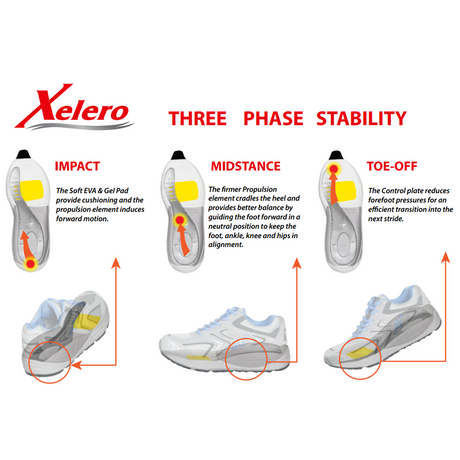 Xelero

THREE PHASE STABILITY

IMPACT

The Soft EVA & Gel Pad provide cushioning and the propulsion element induces forward motion.

MIDSTANCE

The firmer Propulsion element cradles the heel and provides better balance by guiding the foot forward in a neutral position to keep the foot, ankle, knee and hips in alignment.

TOE-OFF

The Control plate reduces forefoot pressures for an efficient transition into the next stride.